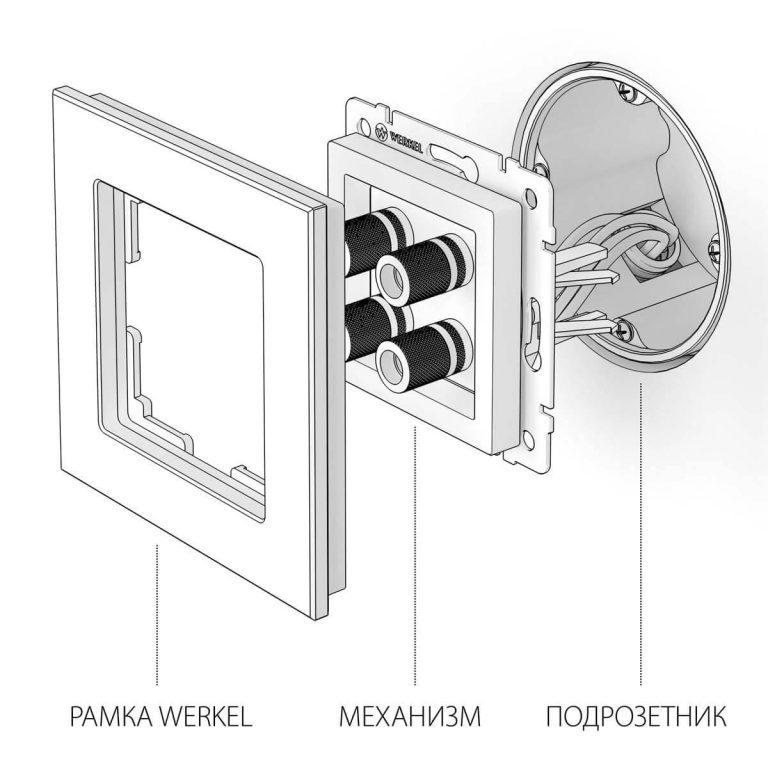 WERKEL

РАМКА WERKEL

МЕХАНИЗМ

ПОДРОЗЕТНИК