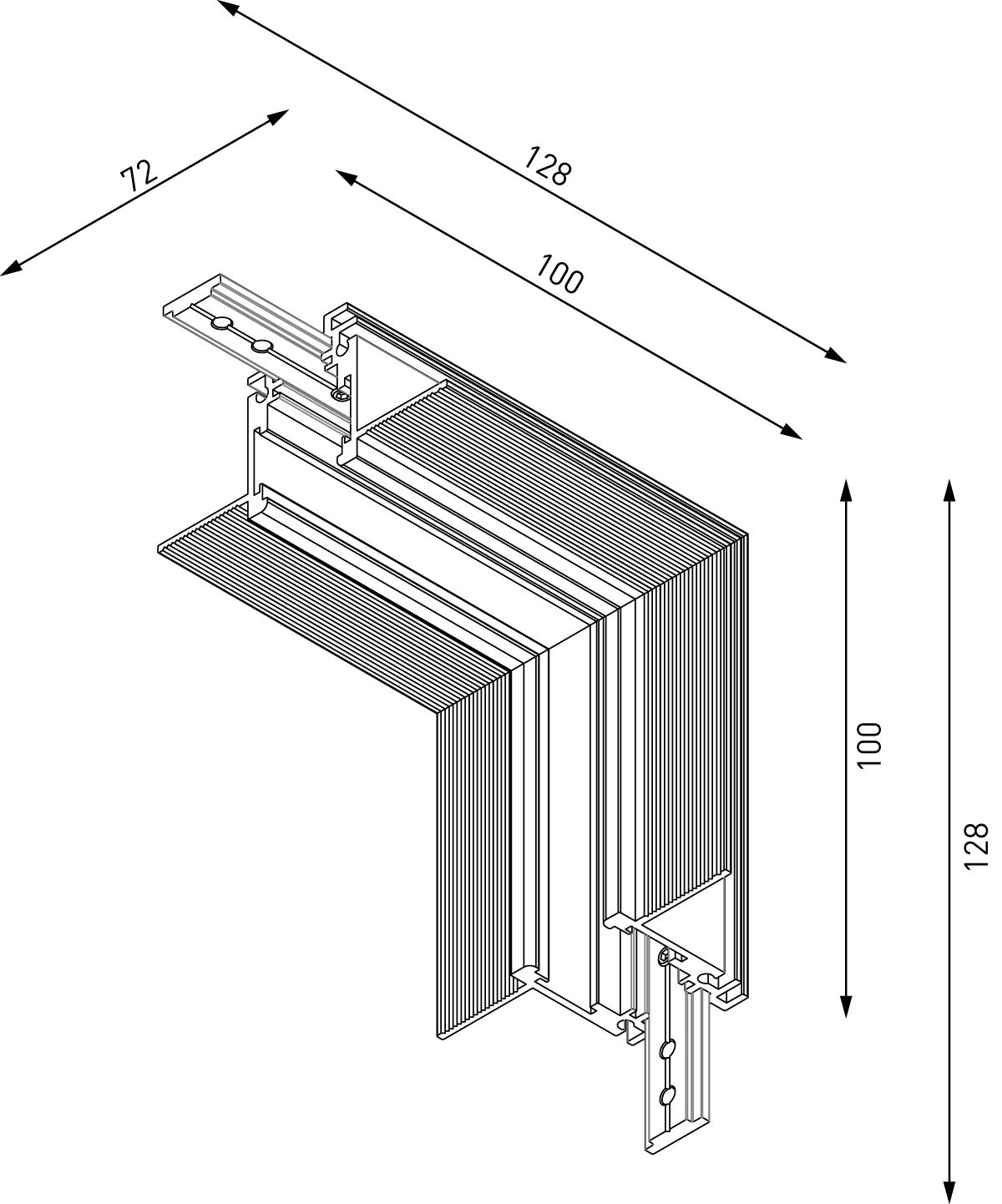 72

128

100

100

128