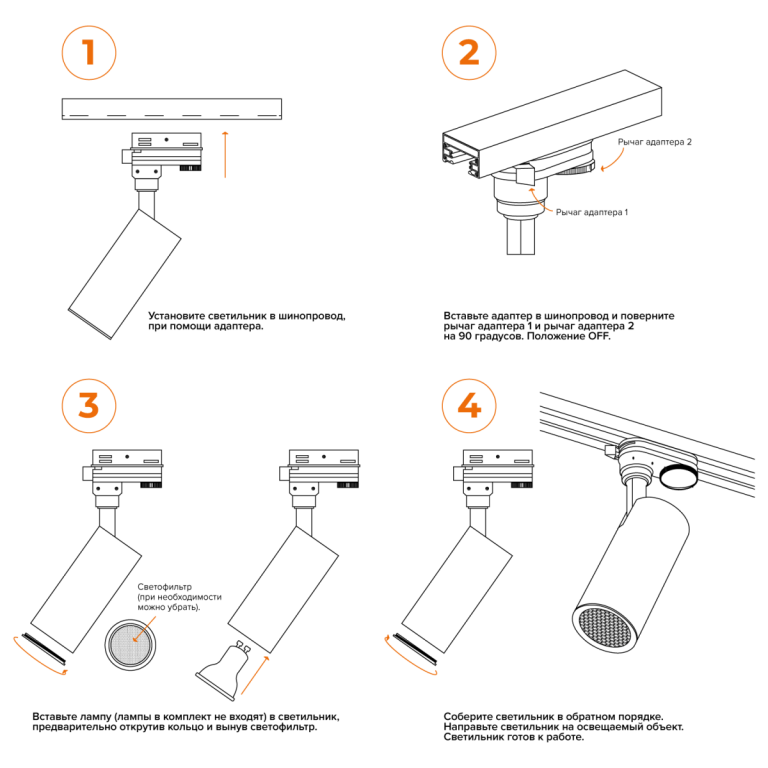 1

Установите светильник в шинопровод, при помощи адаптера.

2

Рычаг адаптера 2

Рычаг адаптера 1

Вставьте адаптер в шинопровод и поверните рычаг адаптера 1 и рычаг адаптера 2 на 90 градусов. Положение OFF.

3

Светофильтр (при необходимости можно убрать).

Вставьте лампу (лампы в комплект не входят) в светильник, предварительно открутив кольцо и вынув светофильтр.

4

Соберите светильник в обратном порядке. Направьте светильник на освещаемый объект. Светильник готов к работе.