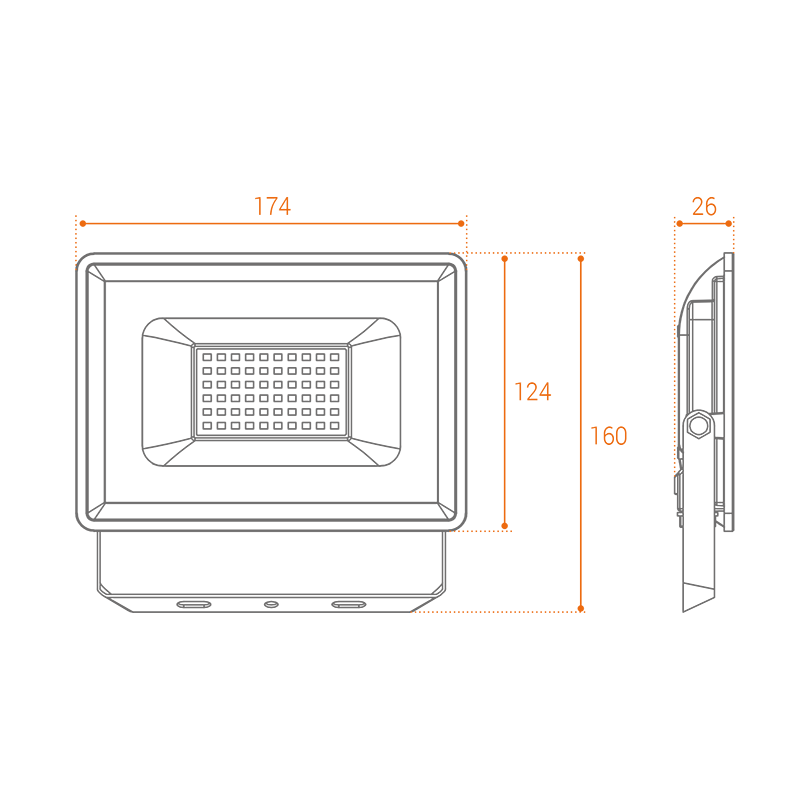 174

26

124

160