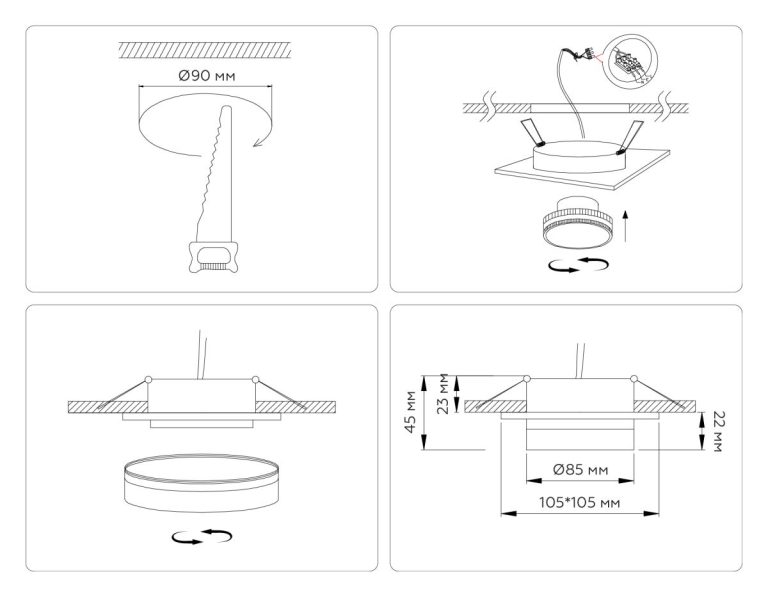 Ø90 мм

45 мм
23 мм
22 мм
Ø85 мм
105*105 мм