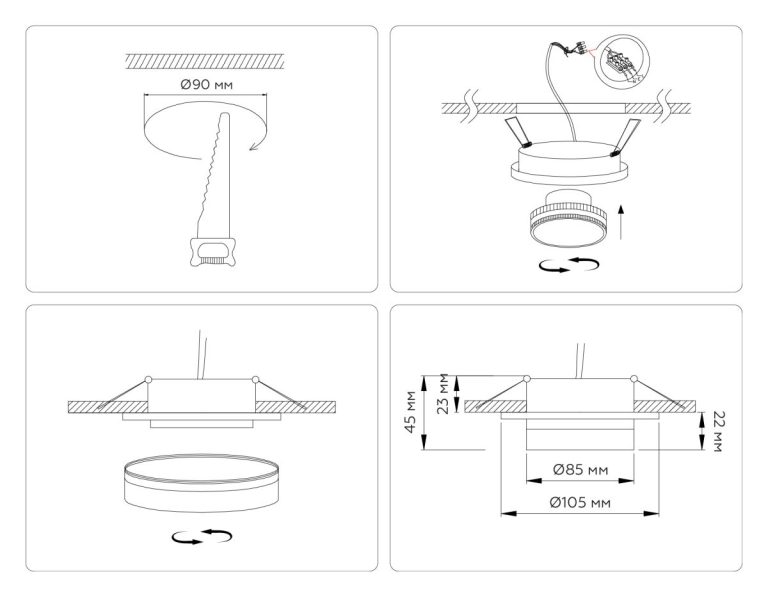 Ø90 мм

45 мм

23 мм

22 мм

Ø85 мм

Ø105 мм