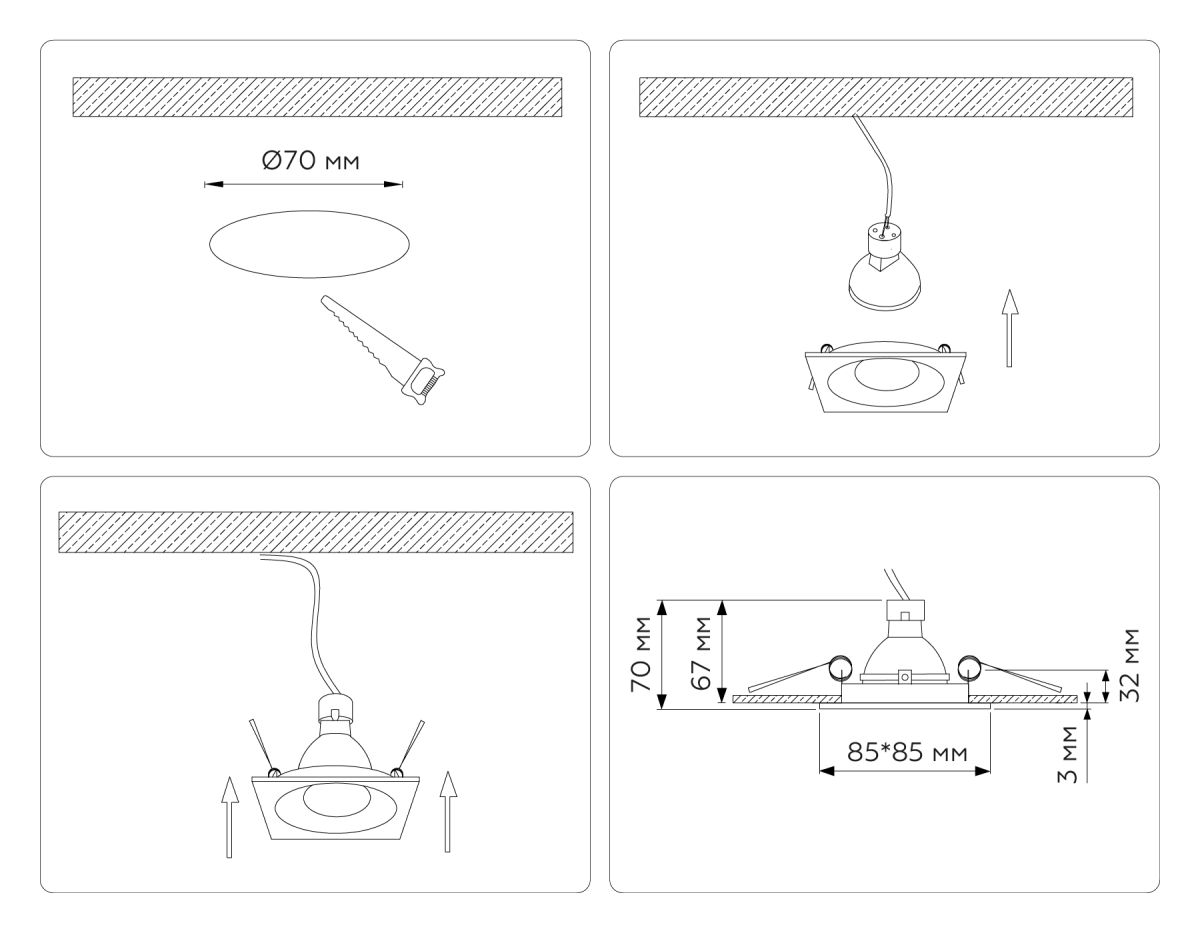 Ø70 мм

70 мм
67 мм
32 мм
85*85 мм
3 мм