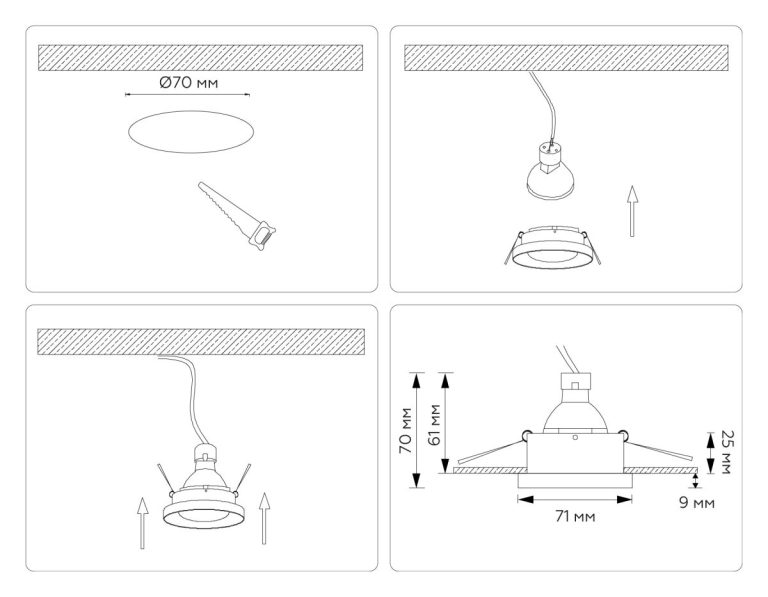 Ø70 мм

70 мм
61 мм
25 мм
9 мм
71 мм