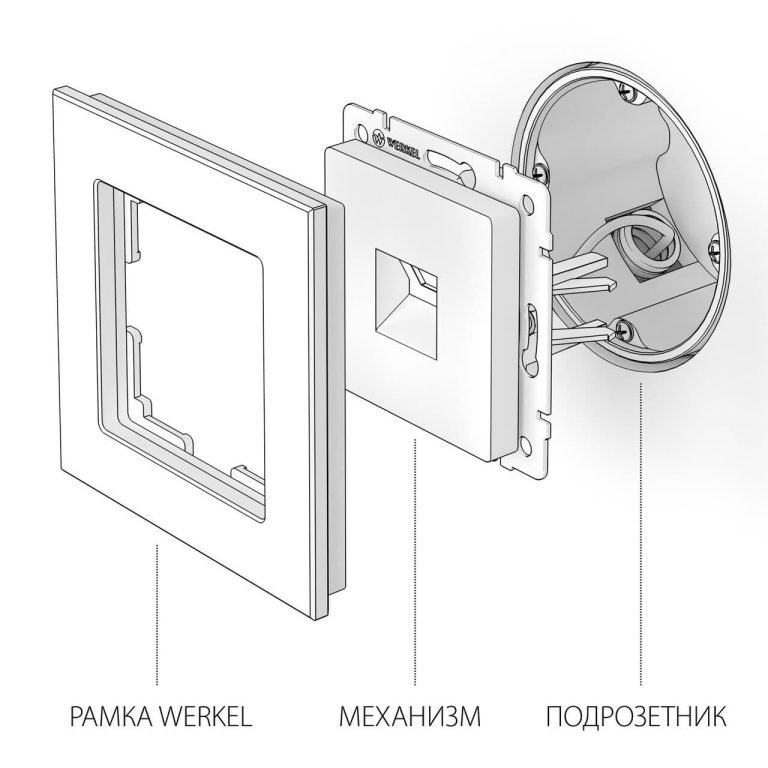 WERKEL

РАМКА WERKEL

МЕХАНИЗМ

ПОДРОЗЕТНИК