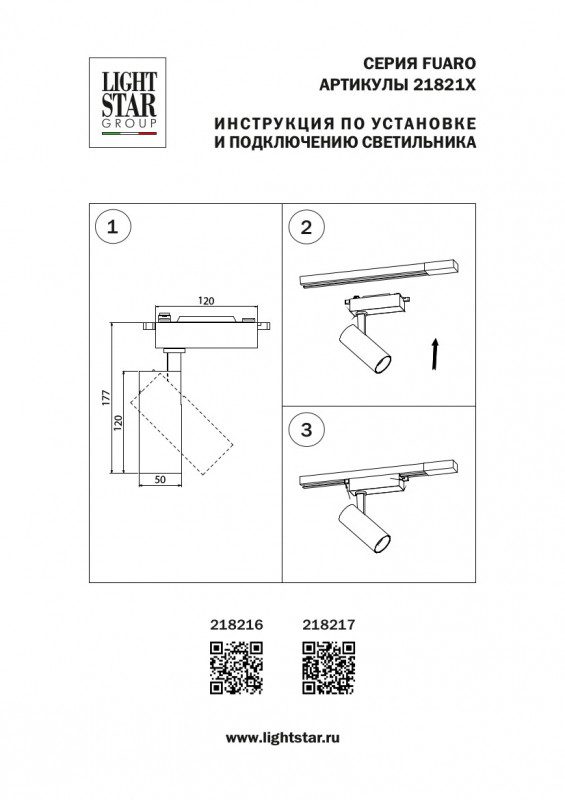 LIGHT STAR GROUP

СЕРИЯ FUARO
АРТИКУЛЫ 21821X

ИНСТРУКЦИЯ ПО УСТАНОВКЕ
И ПОДКЛЮЧЕНИЮ СВЕТИЛЬНИКА

1

120

177

120

50

2

3

218216 218217

www.lightstar.ru