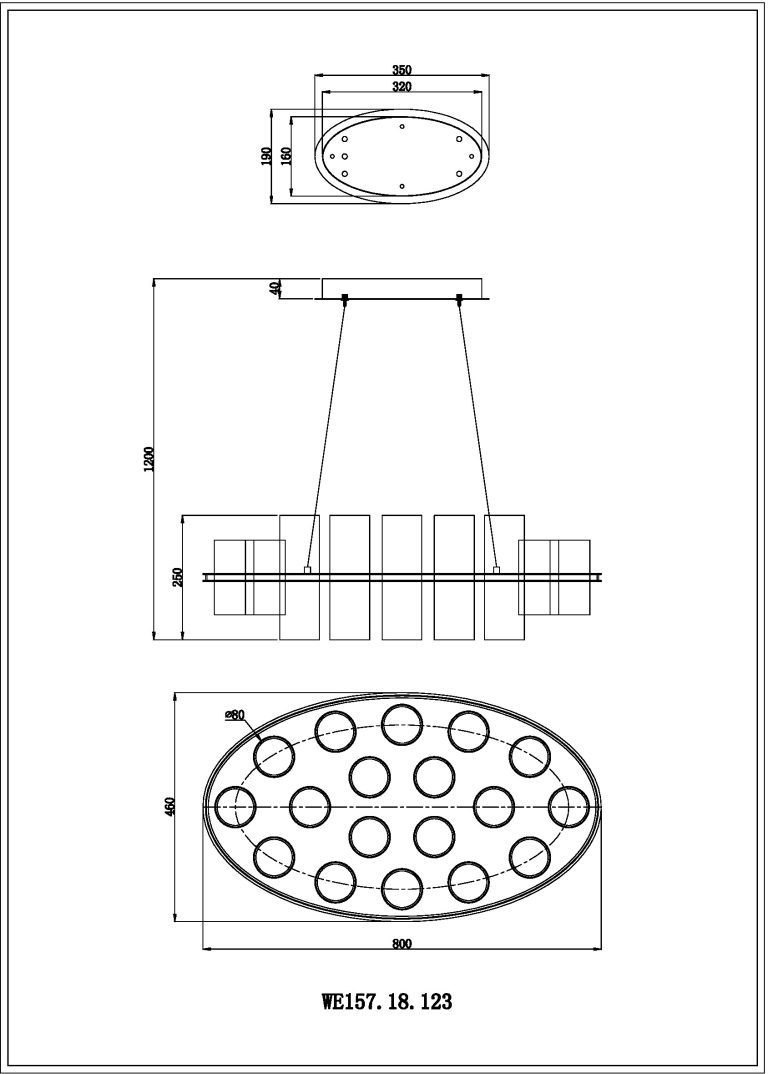 350
320
190
160
40
1200
250
⌀80
460
800
WE157. 18. 123