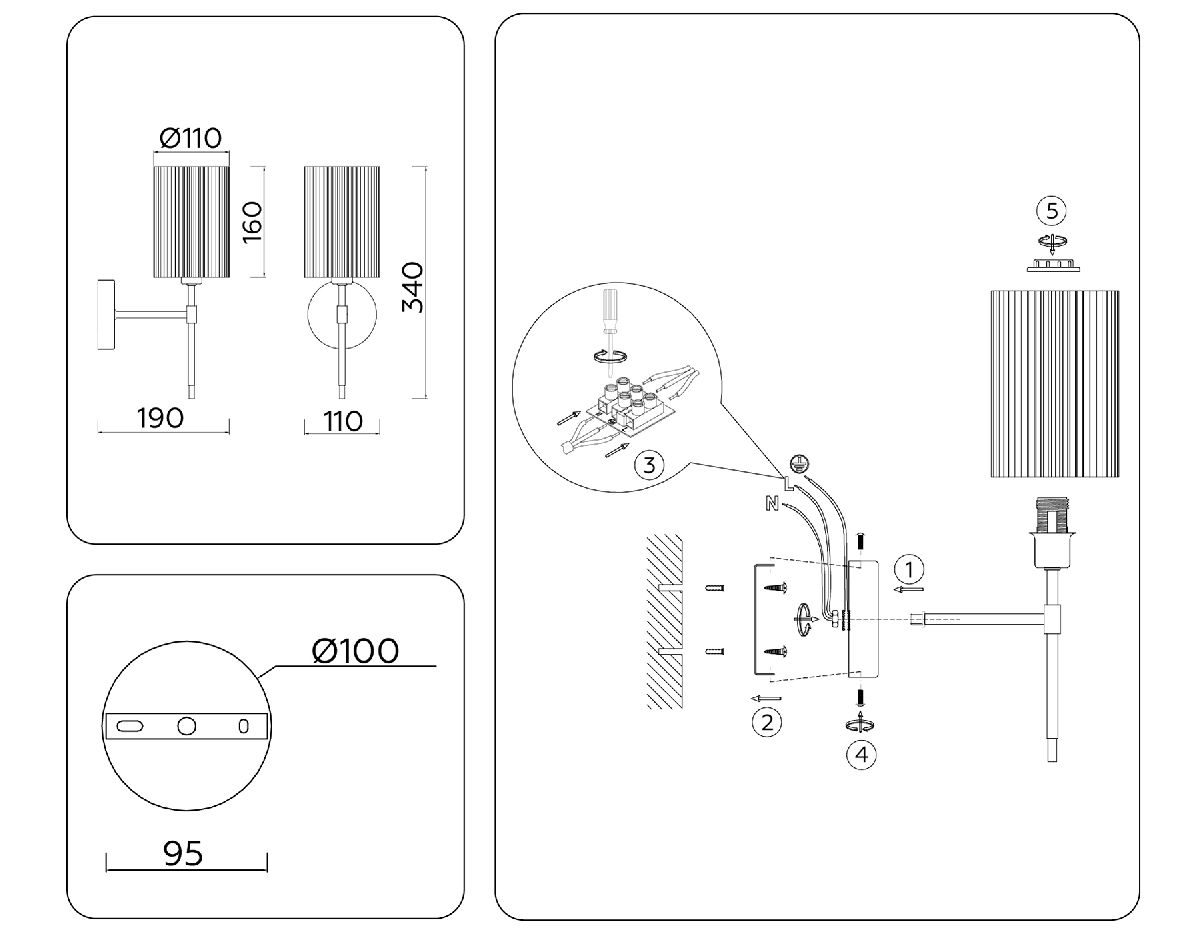 Ø110
160
340
190
110

Ø100
95

5
3
L
N
1
2
4