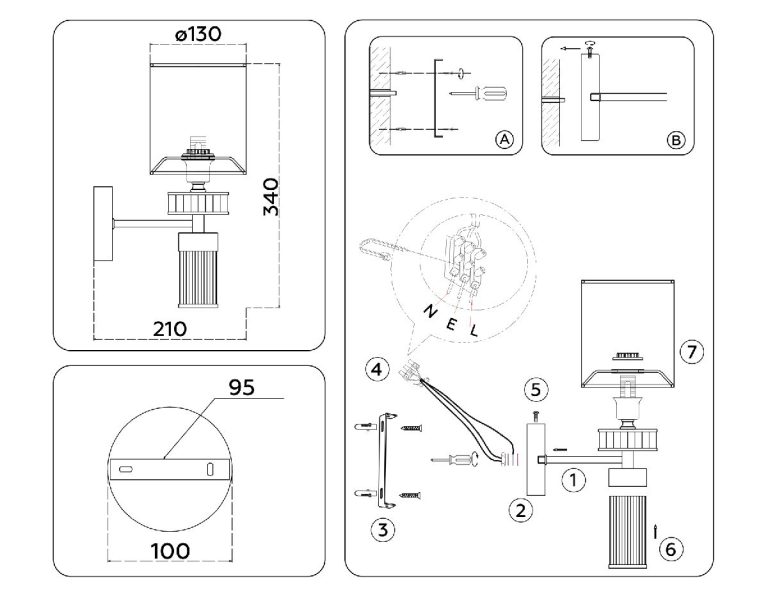 ø130

340

210

95

100

A

B

N E L

4

5

7

1

2

3

6