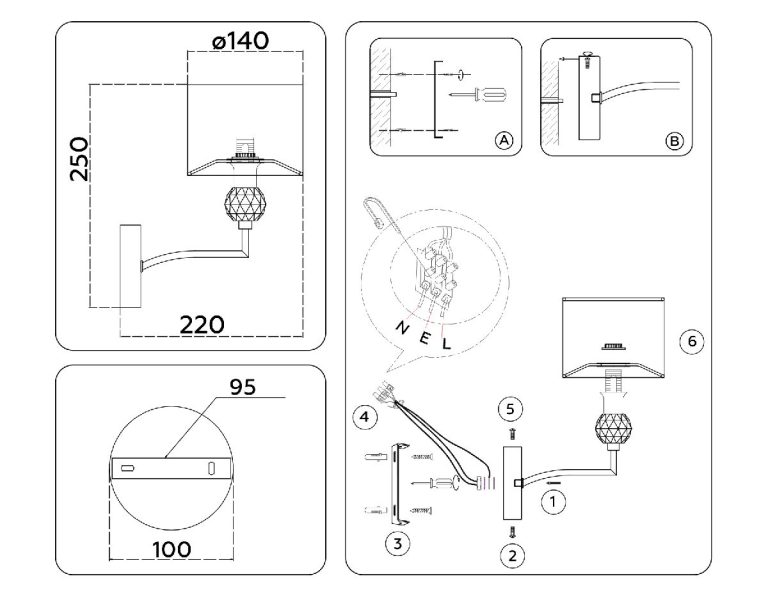 ø140
250
220
95
100
A
B
N
E
L
6
4
5
3
1
2