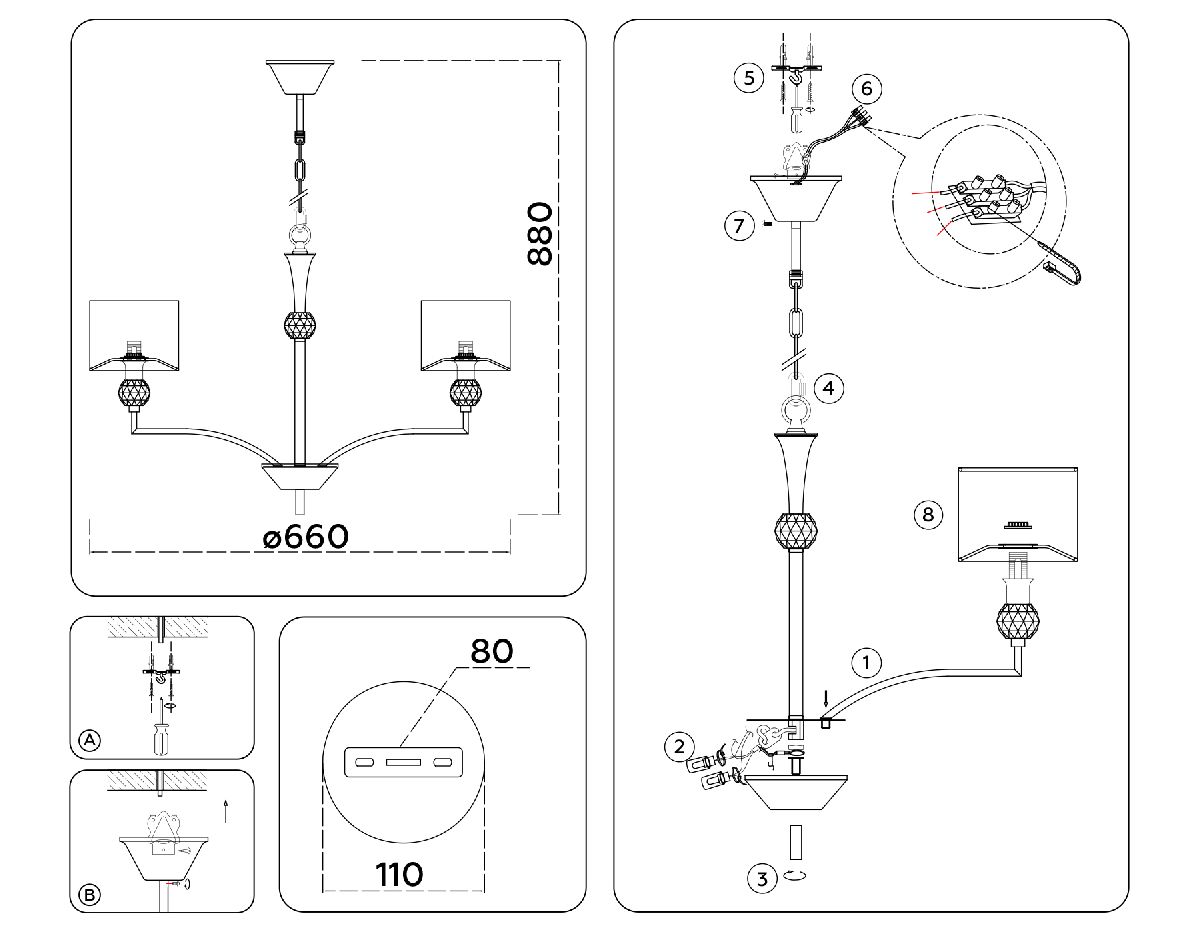 880
ø660
A
B
80
110
5
6
7
4
8
1
2
3