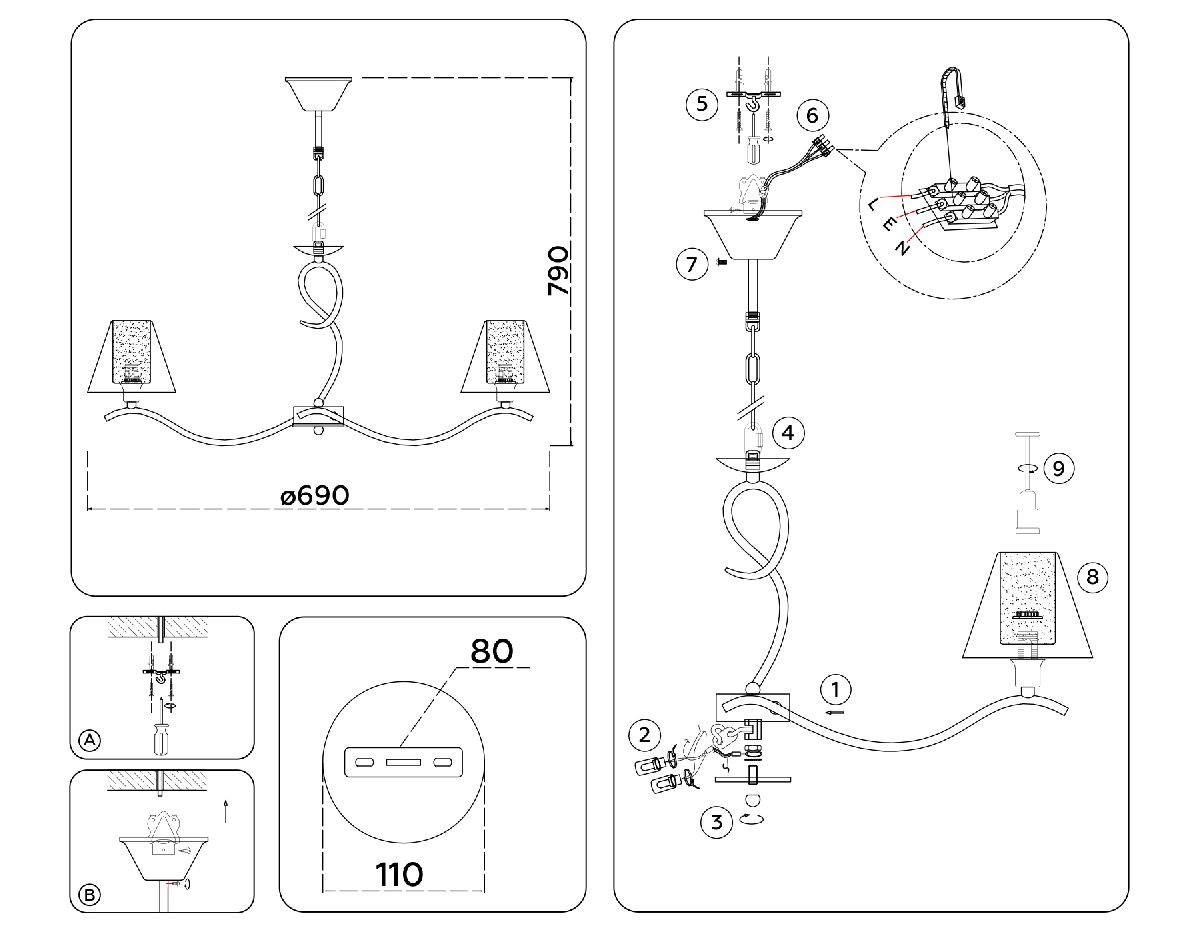 790

ø690

A

B

80

110

5

6

L

E

N

7

4

9

8

1

2

3