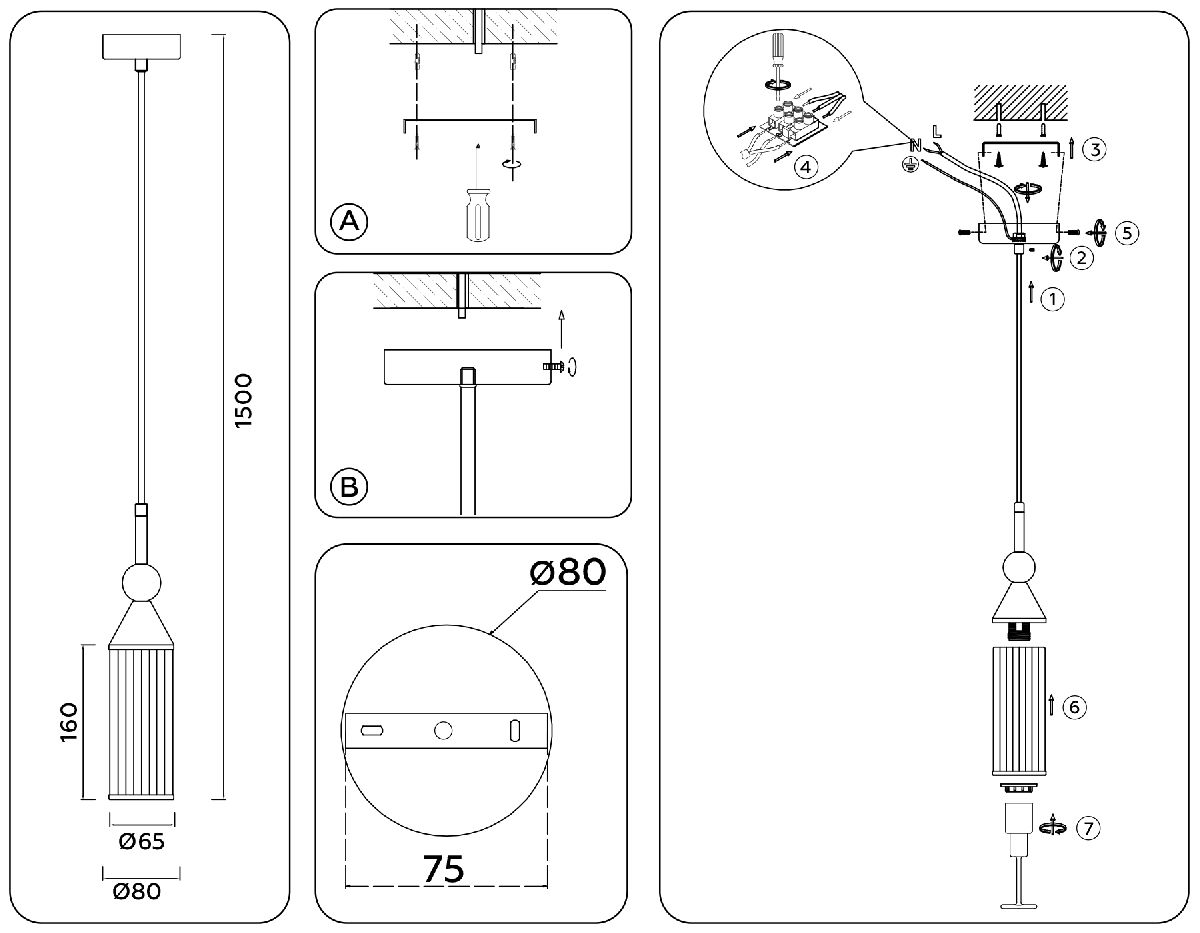 1500

160

Ø65

Ø80

A

B

Ø80

75

N L

4

3

5

2

1

6

7