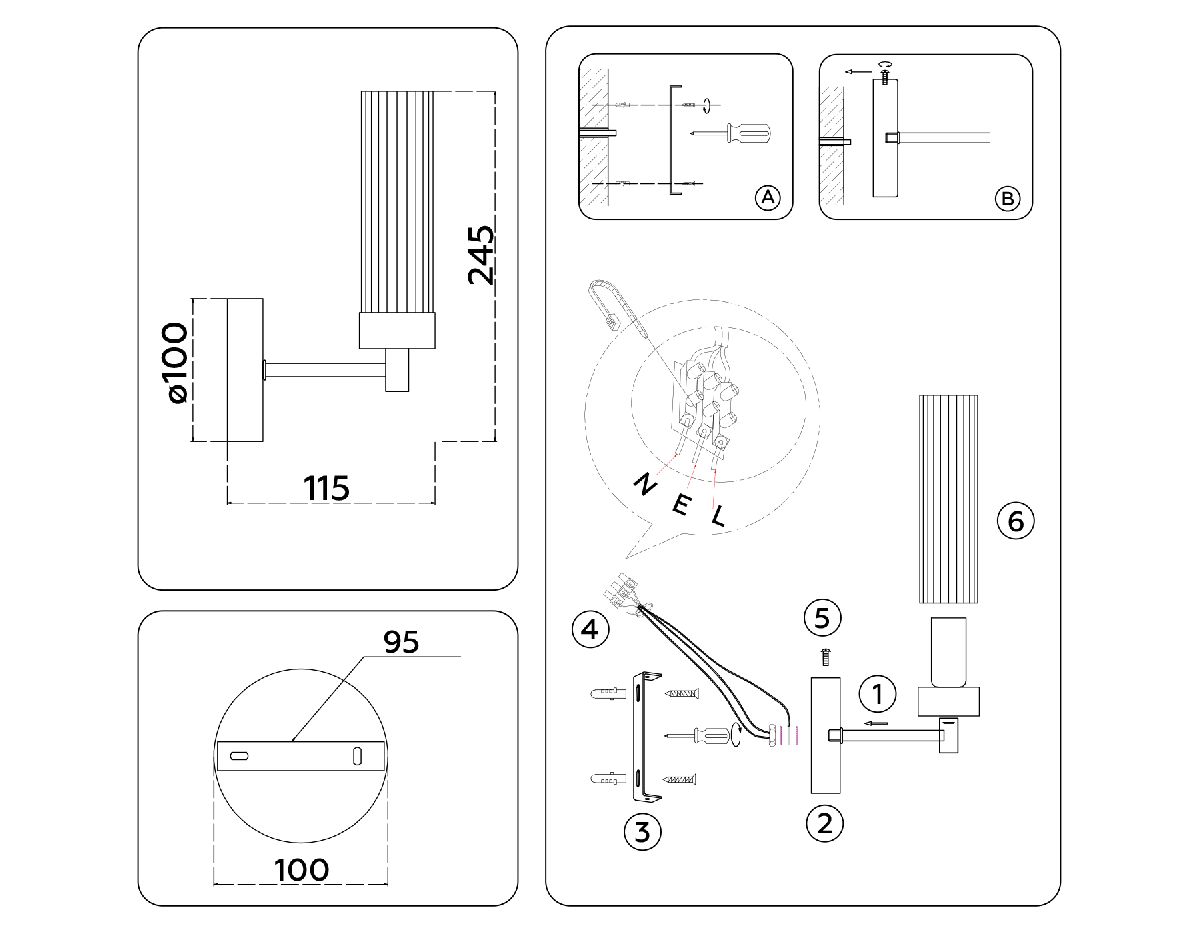 245
ø100
115
95
100
A
B
N
E
L
6
4
5
1
3
2