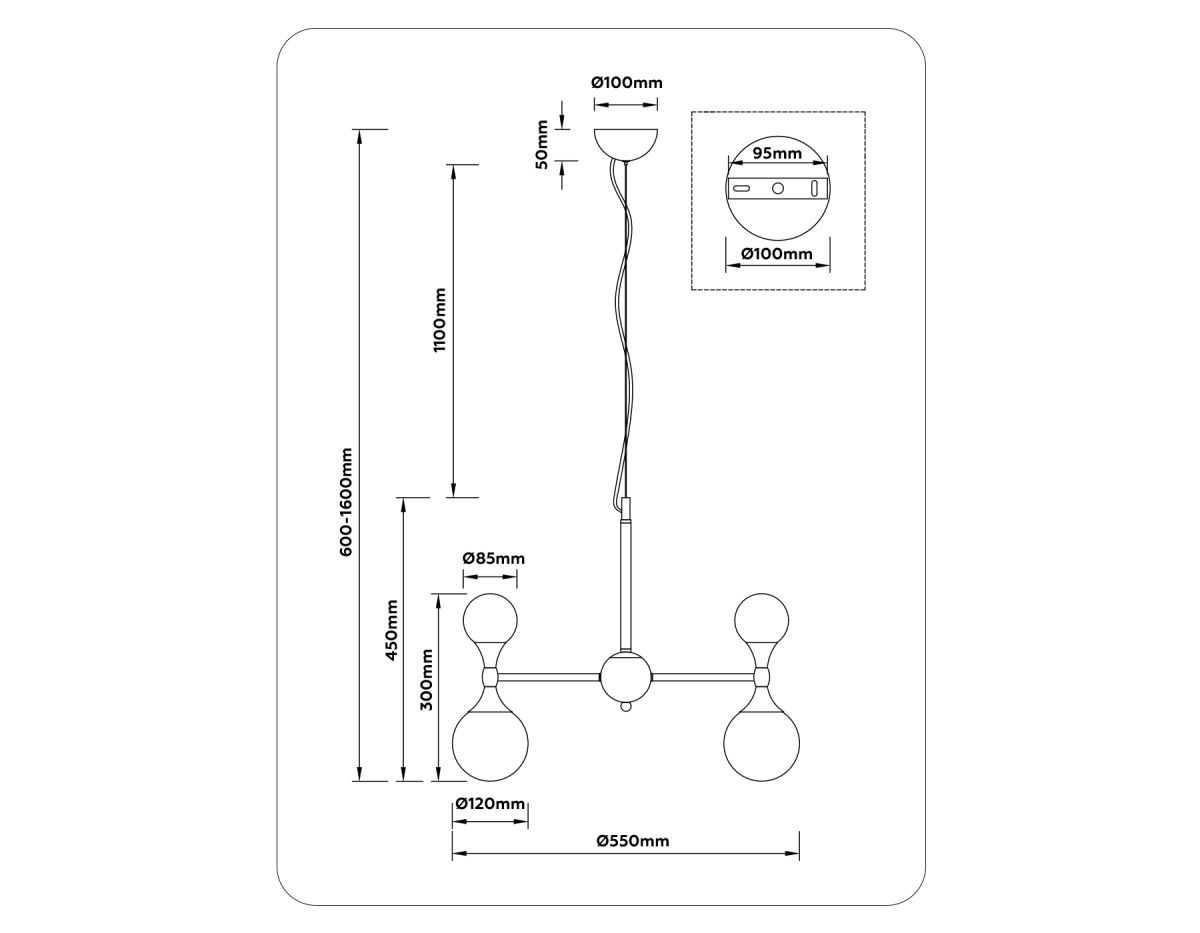 Ø100mm

50mm

95mm

Ø100mm

1100mm

600-1600mm

Ø85mm

450mm

300mm

Ø120mm

Ø550mm