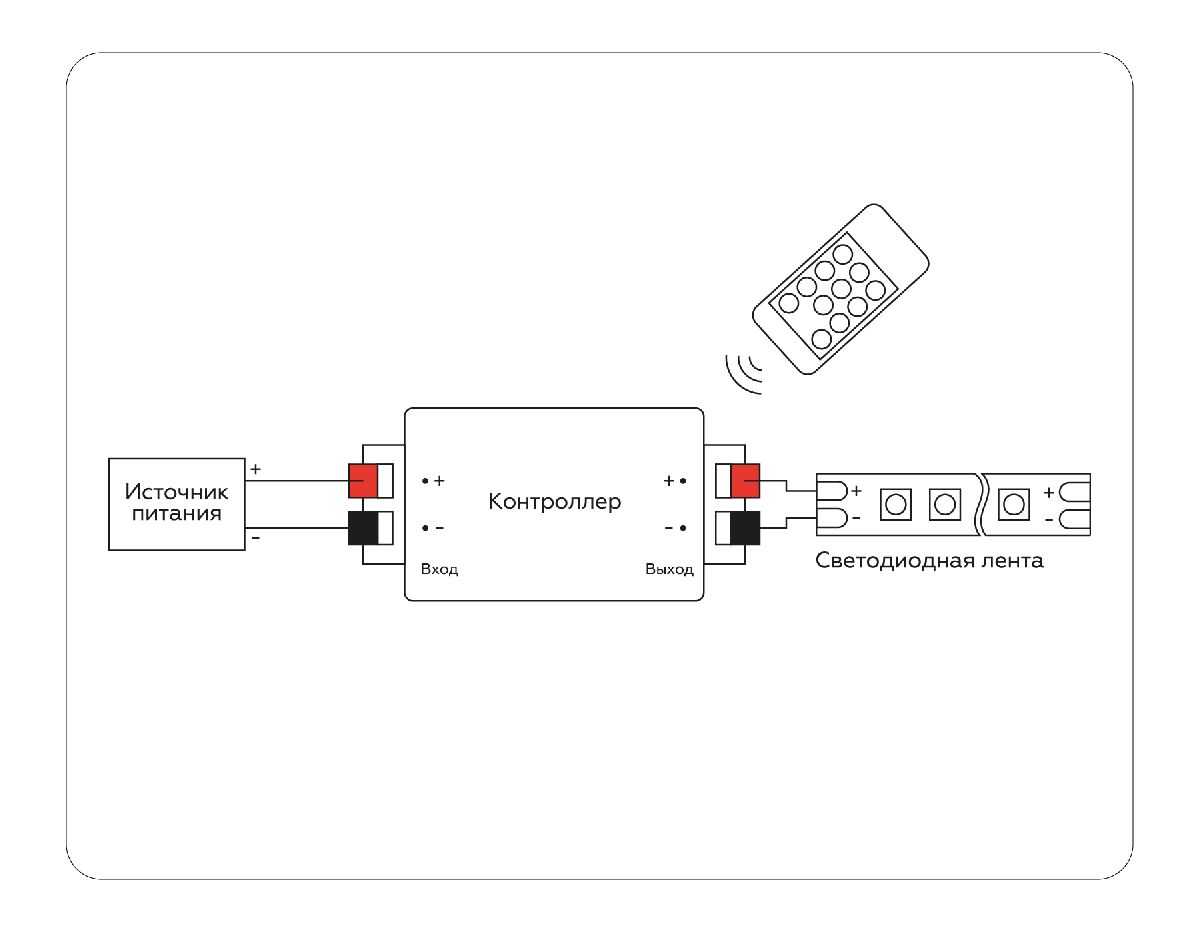 Источник питания
+
-
+
-
Вход
Контроллер
+
-
Выход
+
-
+
-
Светодиодная лента