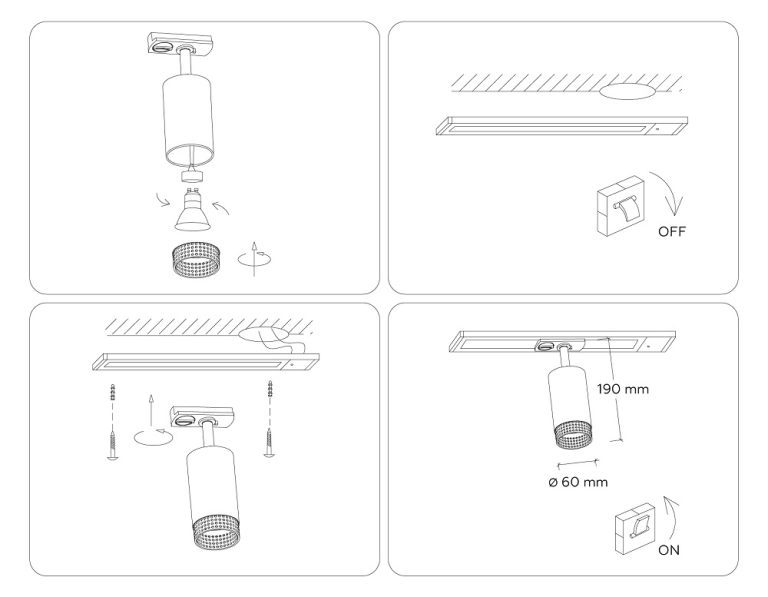 OFF

190 mm

ø 60 mm

ON