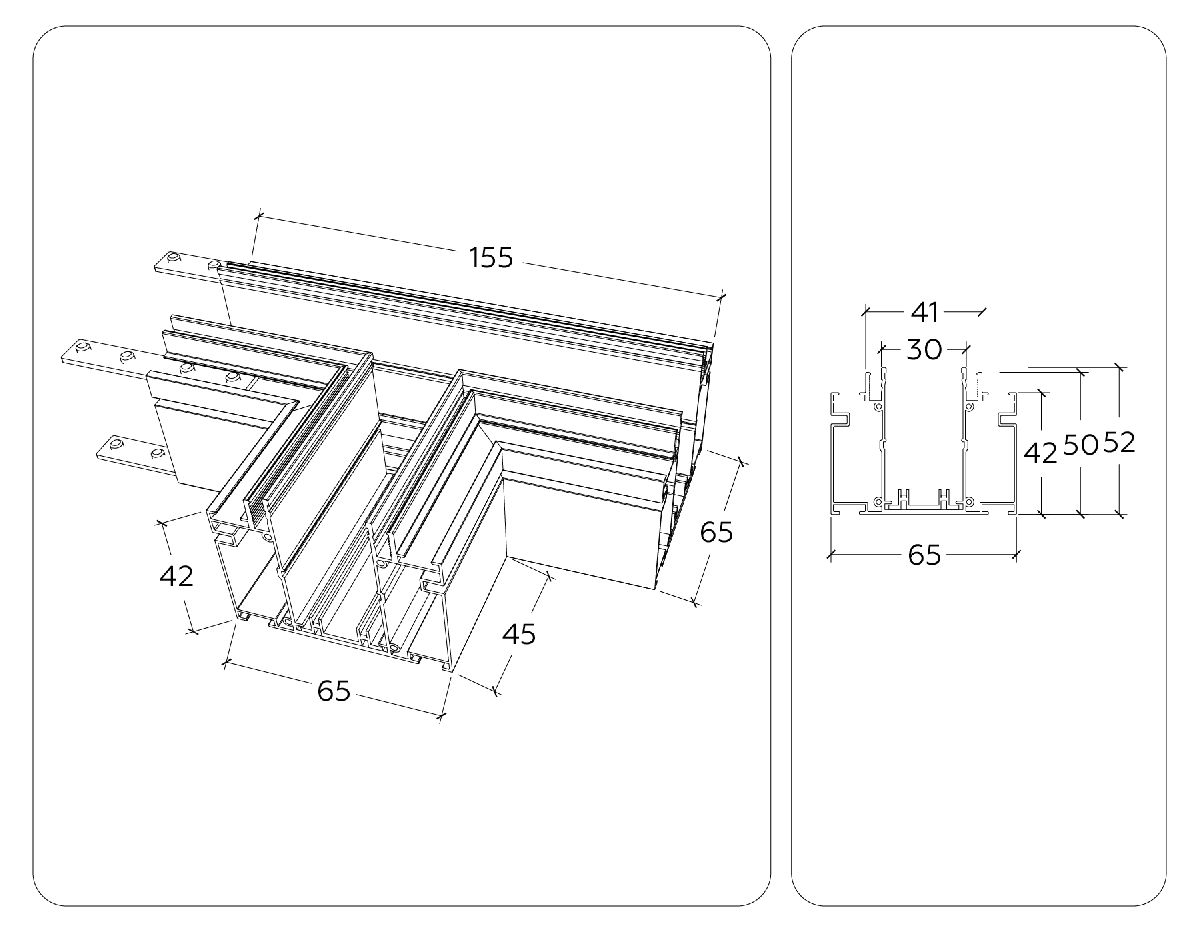 155
65
42
45
65

41
30
42
50
52
65