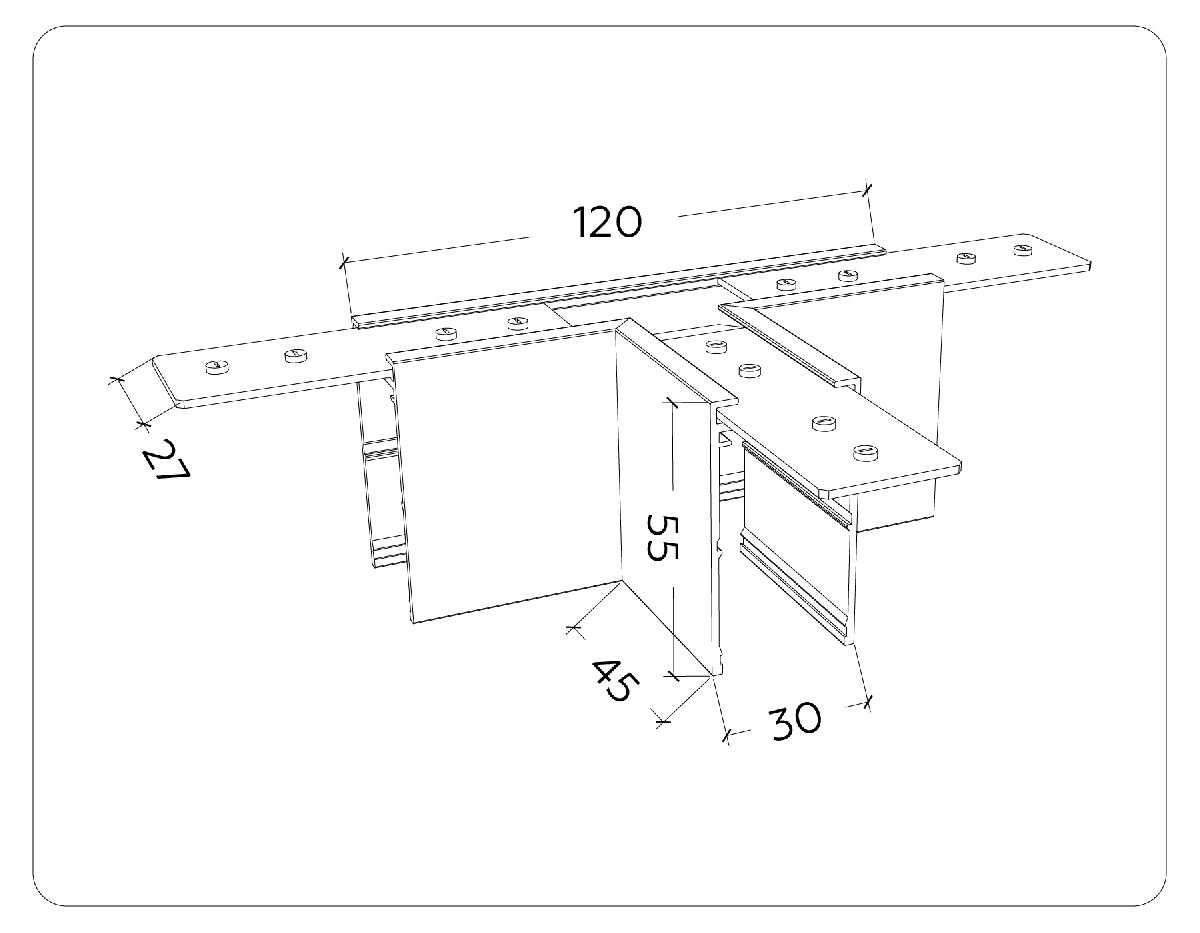 120
27
55
45
30