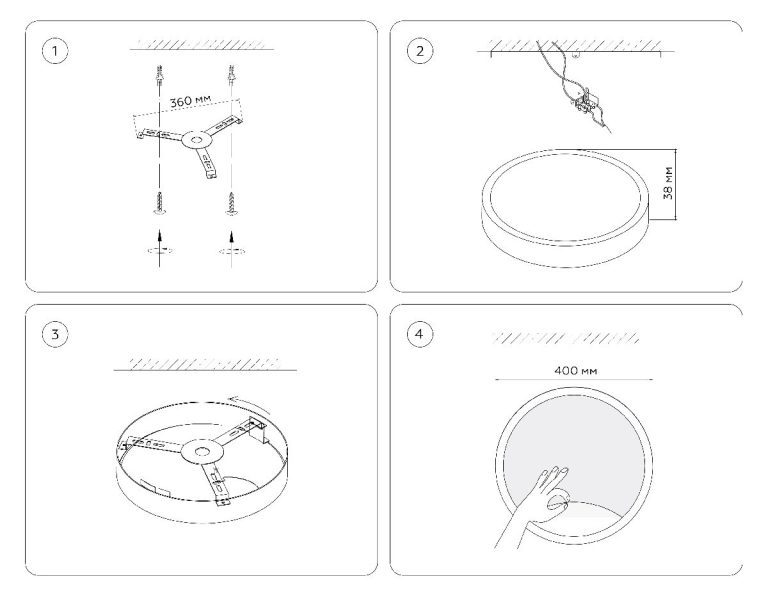 1

360 мм

2

38 мм

3

4

400 мм