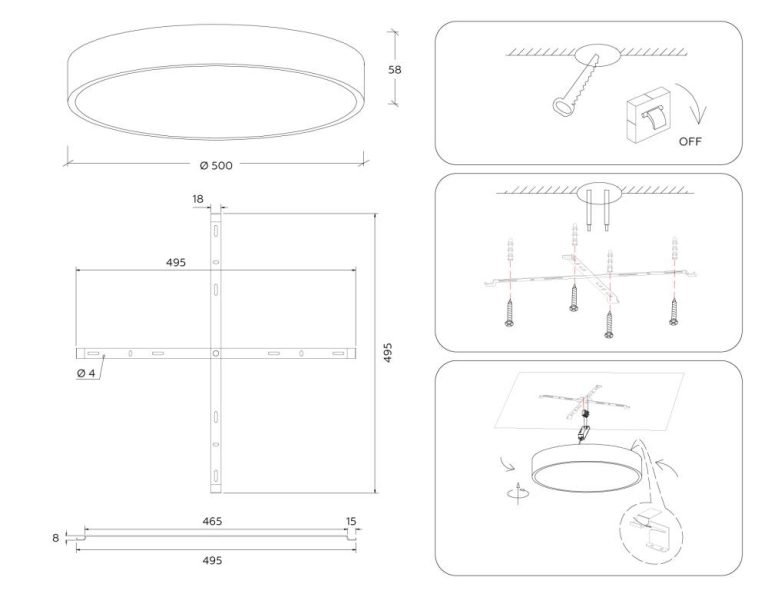 58
Ø 500
18
495
495
Ø 4
465
15
8
495
OFF