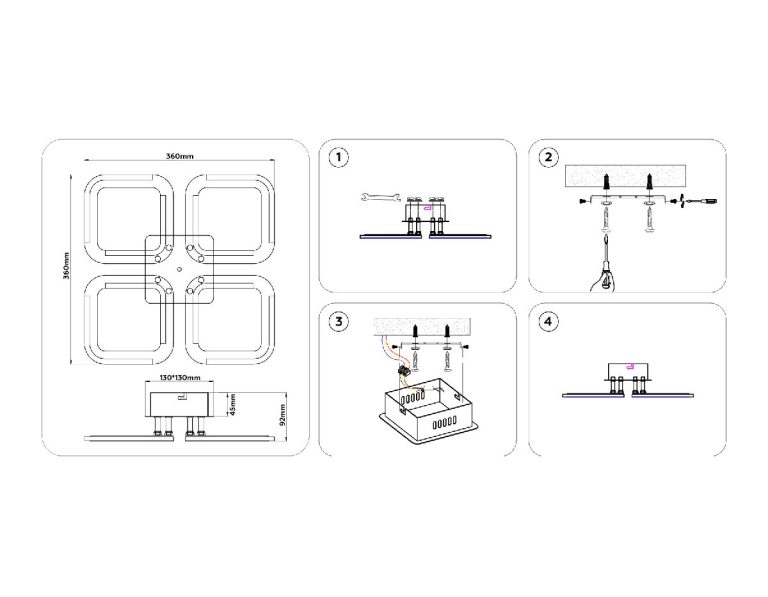 360mm

360mm

130*130mm

45mm

92mm

1

2

3

4