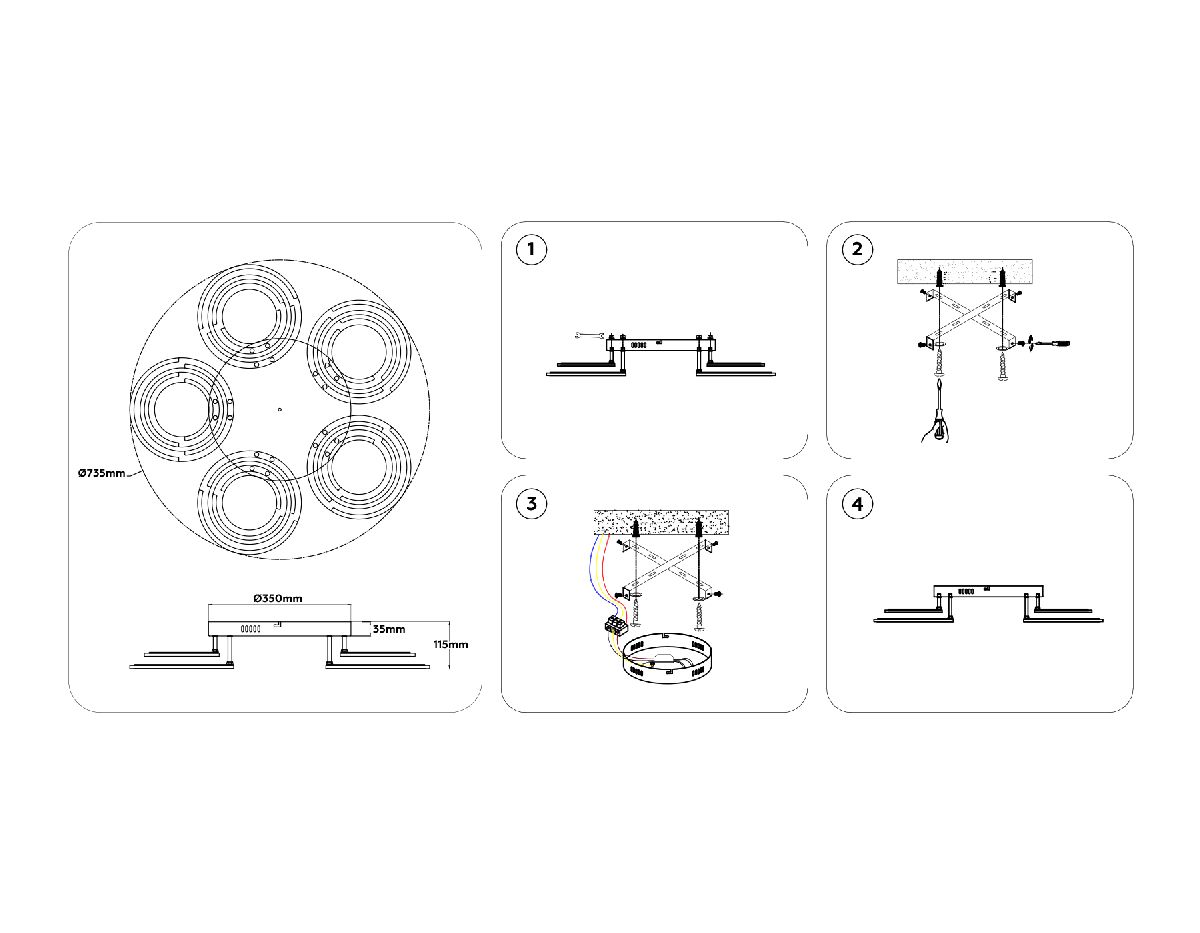 Ø735mm

Ø350mm

35mm

115mm

1

2

3

4