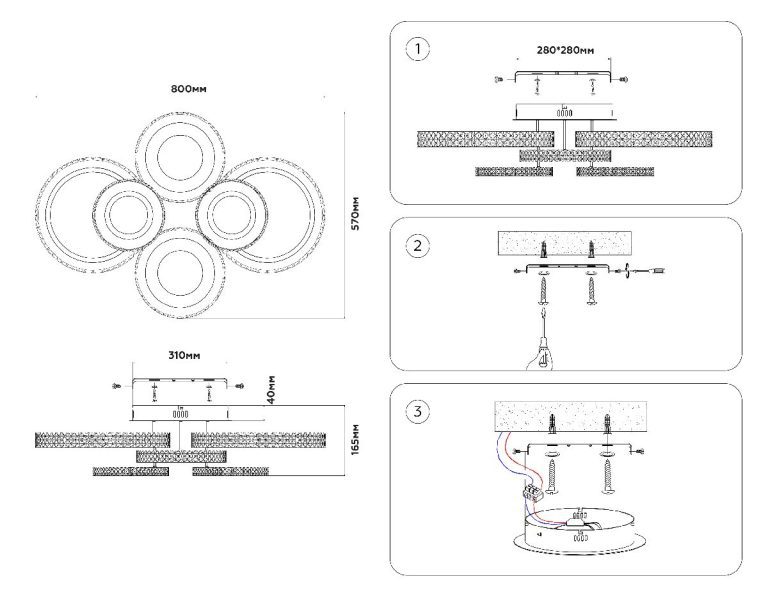 800мм

570мм

310мм

40мм

165мм

1

280*280мм

2

3