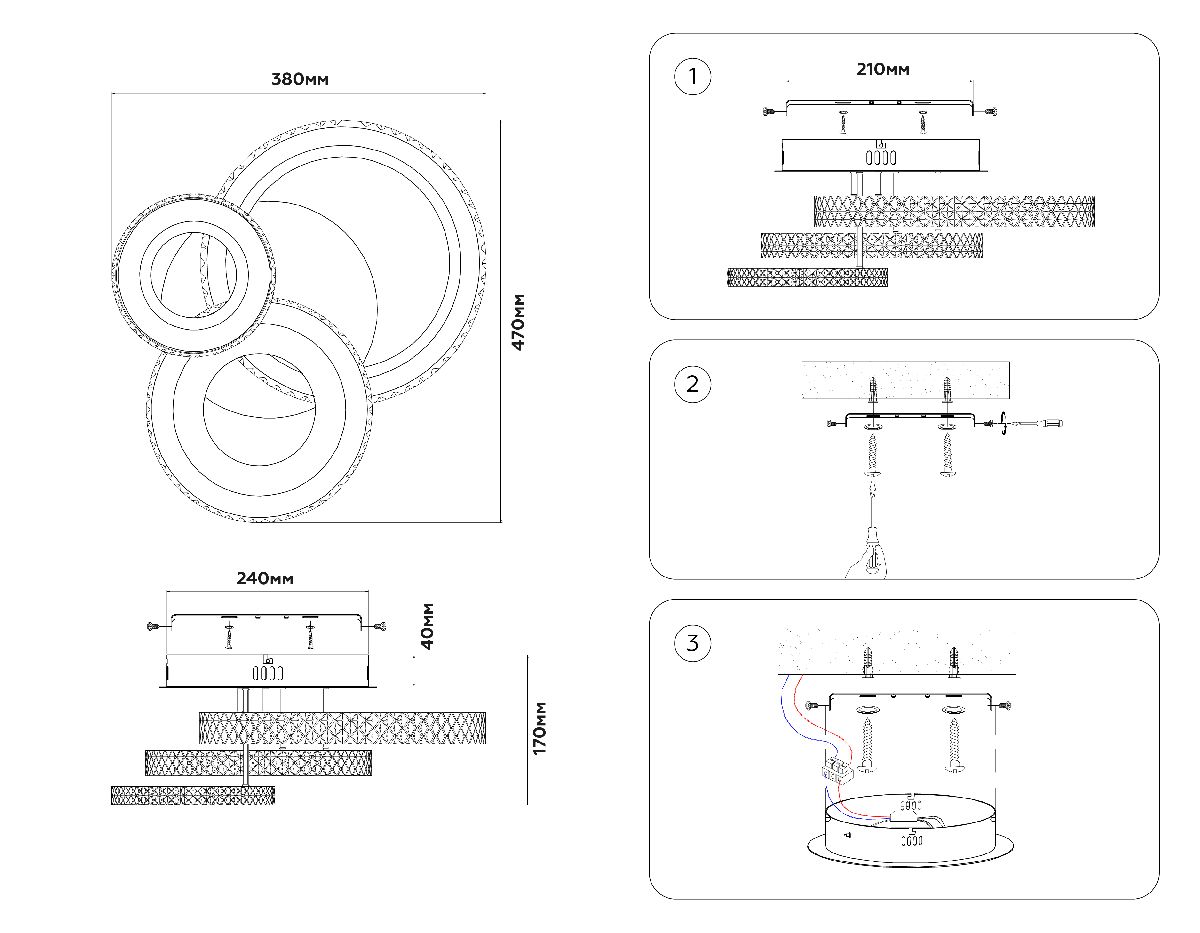 380мм

470мм

240мм

40мм

170мм

1

210мм

2

3