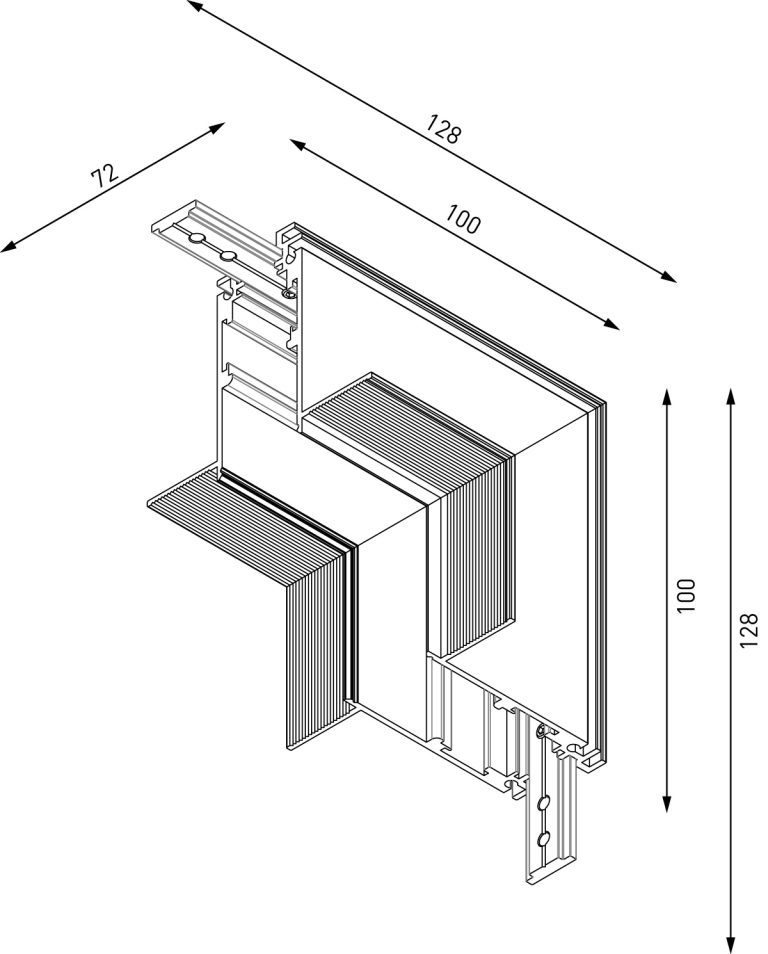 128
72
100
100
128