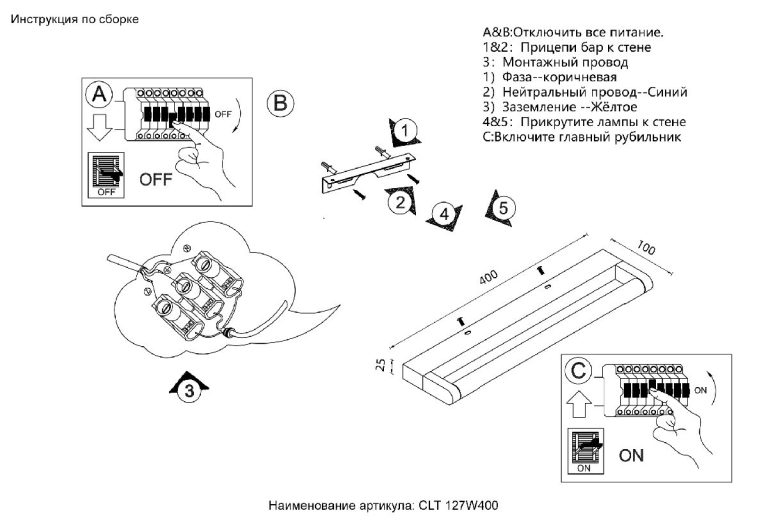 Инструкция по сборке

A&B:Отключить все питание.
1&2: Прицепи бар к стене
3: Монтажный провод
1) Фаза--коричневая
2) Нейтральный провод--Синий
3) Заземление --Жёлтое
4&5: Прикрутите лампы к стене
C:Включите главный рубильник

A

OFF

OFF

OFF

B

1

2

4

5

3

400

100

25

C

ON

ON

ON

Наименование артикула: CLT 127W400