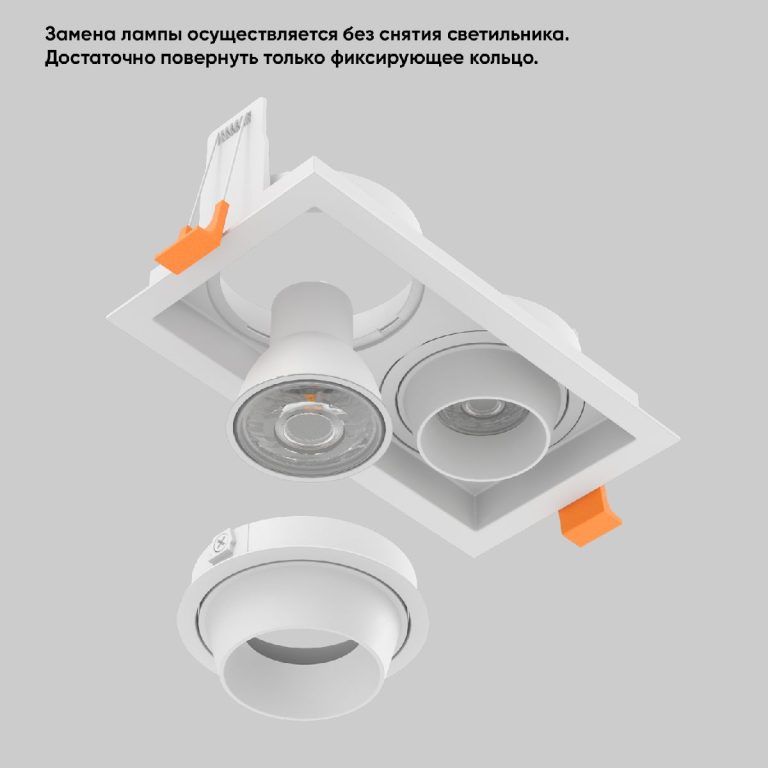 Замена лампы осуществляется без снятия светильника. Достаточно повернуть только фиксирующее кольцо.