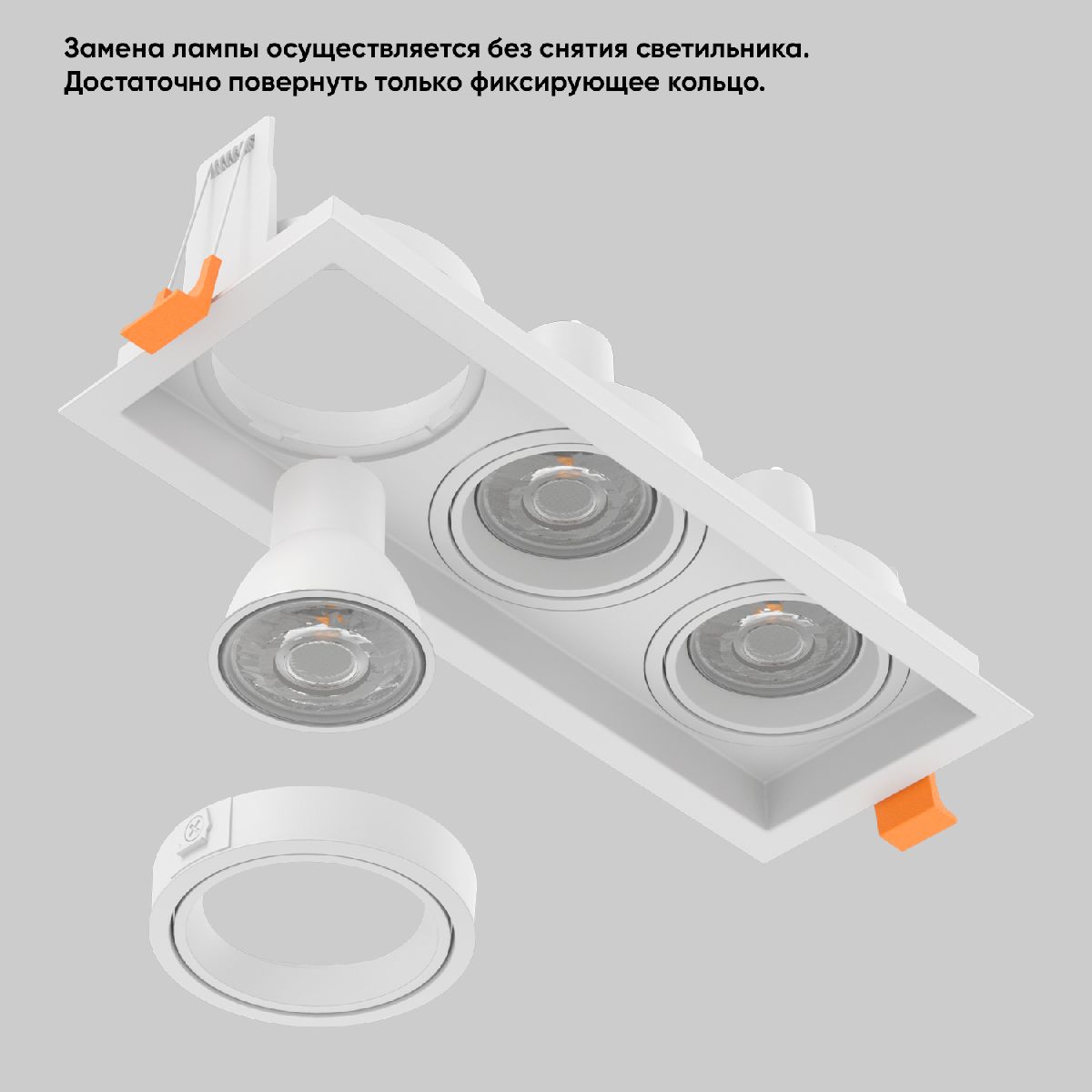 Замена лампы осуществляется без снятия светильника. Достаточно повернуть только фиксирующее кольцо.