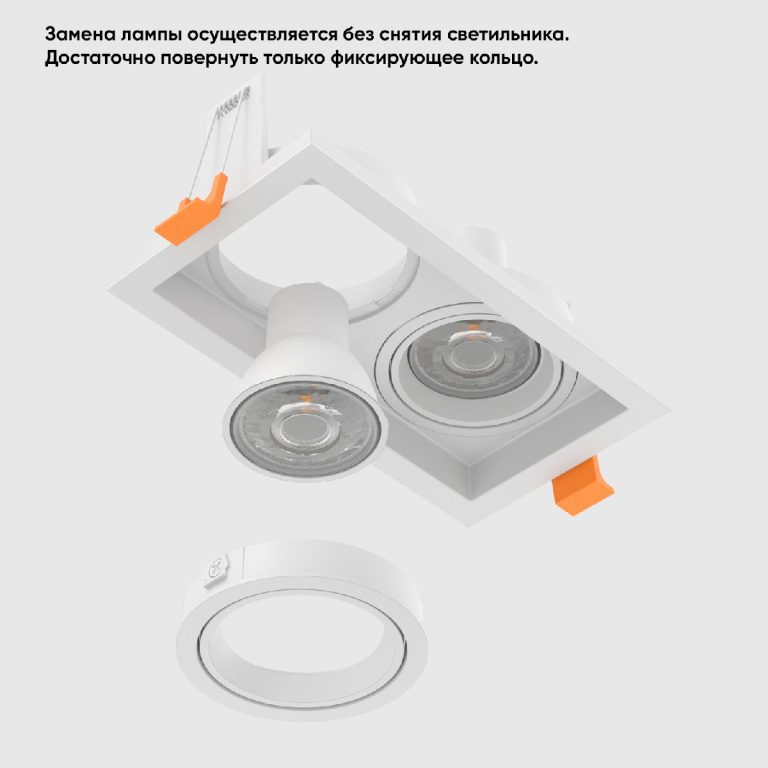 Замена лампы осуществляется без снятия светильника.
Достаточно повернуть только фиксирующее кольцо.