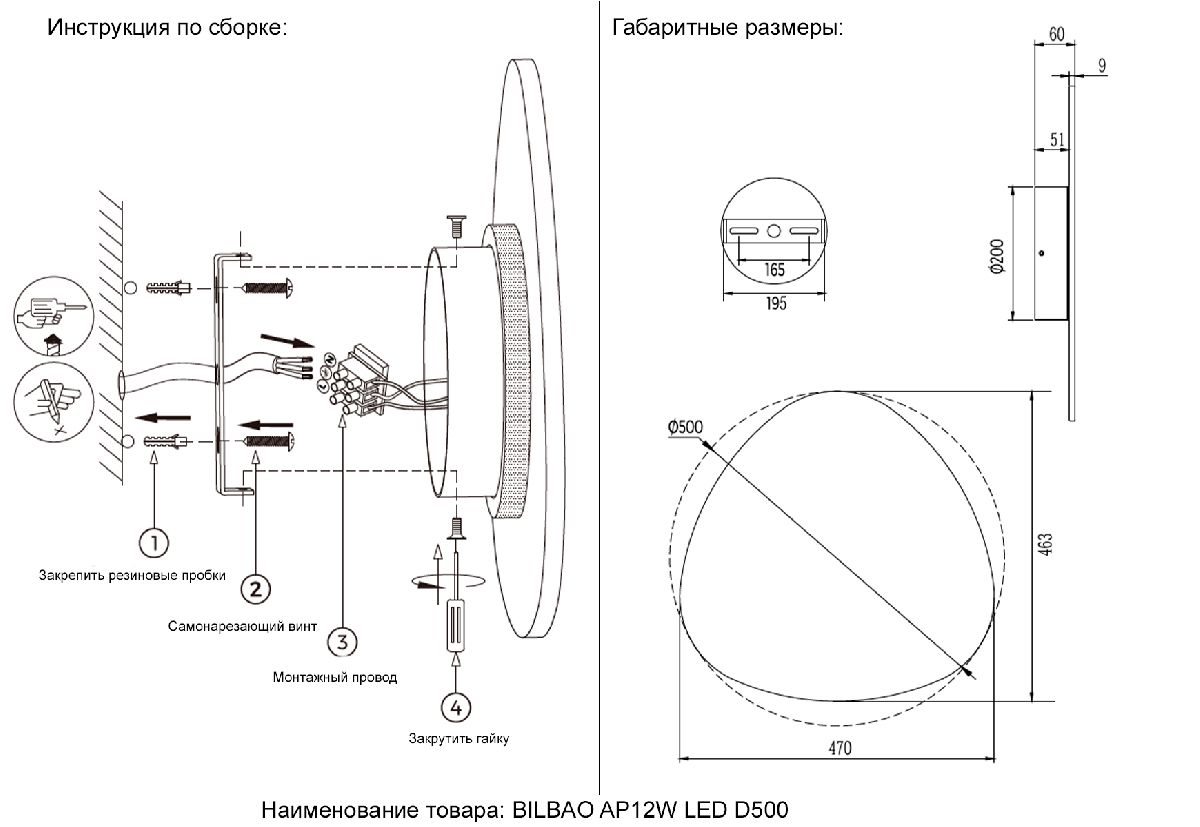 Инструкция по сборке:

1
Закрепить резиновые пробки

2
Самонарезающий винт

3
Монтажный провод

4
Закрутить гайку

Габаритные размеры:

60
9
51
Ф200

165
195

Ф500
463
470

Наименование товара: BILBAO AP12W LED D500