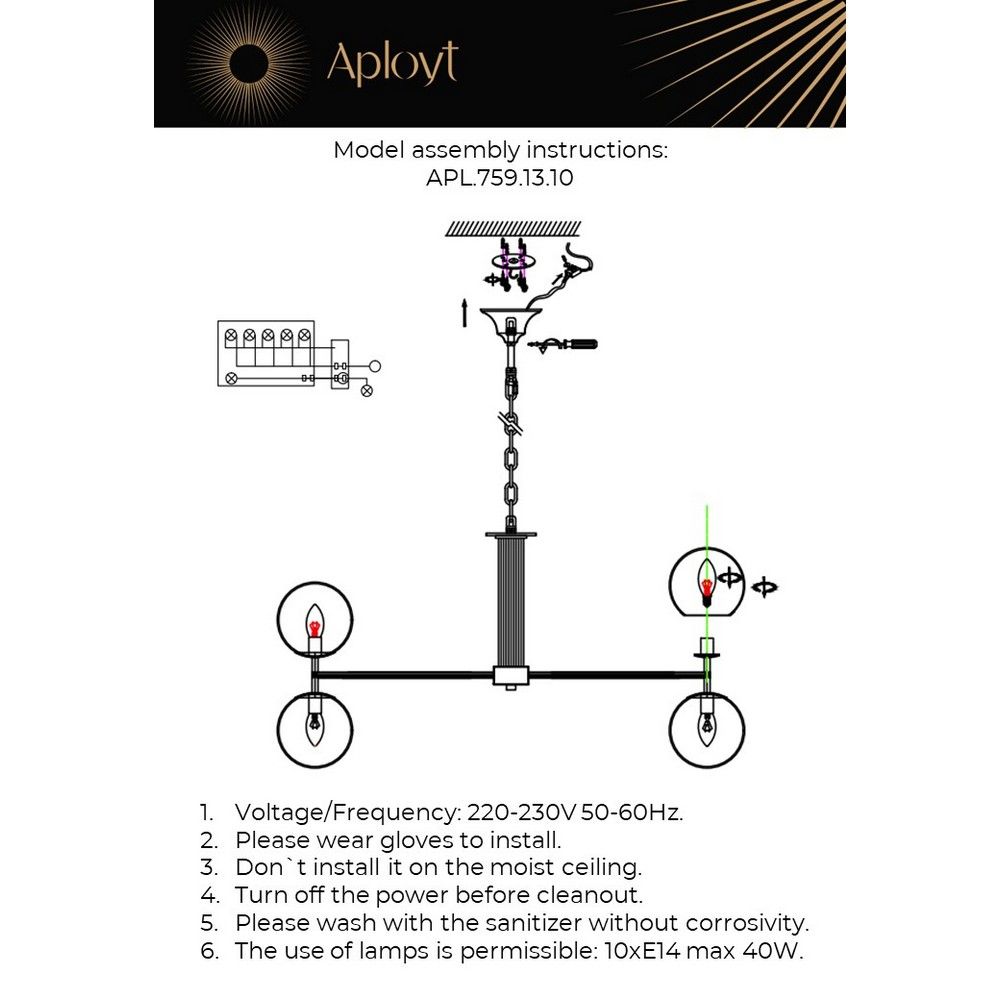 Aployt

Model assembly instructions:
APL.759.13.10

1. Voltage/Frequency: 220-230V 50-60Hz.
2. Please wear gloves to install.
3. Don`t install it on the moist ceiling.
4. Turn off the power before cleanout.
5. Please wash with the sanitizer without corrosivity.
6. The use of lamps is permissible: 10xE14 max 40W.