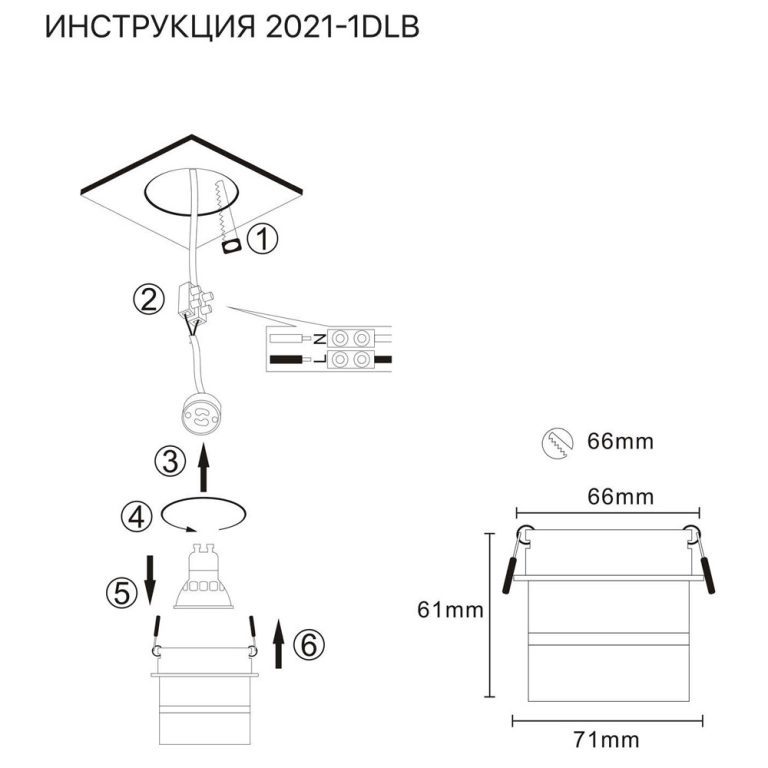 ИНСТРУКЦИЯ 2021-1DLB

①

②

N
L

③

④

⑤

⑥

66mm

66mm

61mm

71mm