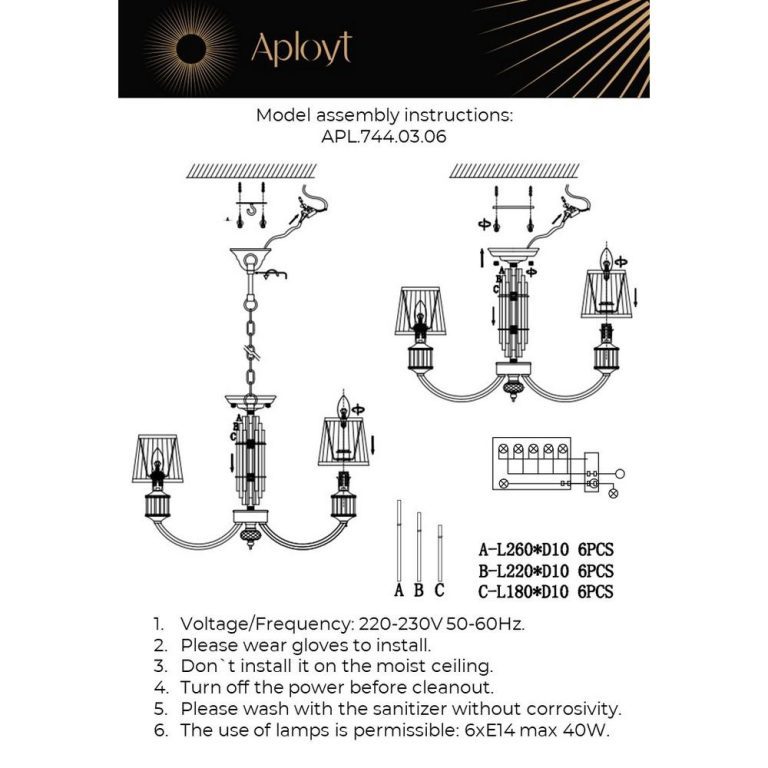 Aployt

Model assembly instructions:
APL.744.03.06

A
B
C

A
B
C

A B C

A-L260*D10 6PCS
B-L220*D10 6PCS
C-L180*D10 6PCS

1. Voltage/Frequency: 220-230V 50-60Hz.
2. Please wear gloves to install.
3. Don`t install it on the moist ceiling.
4. Turn off the power before cleanout.
5. Please wash with the sanitizer without corrosivity.
6. The use of lamps is permissible: 6xE14 max 40W.