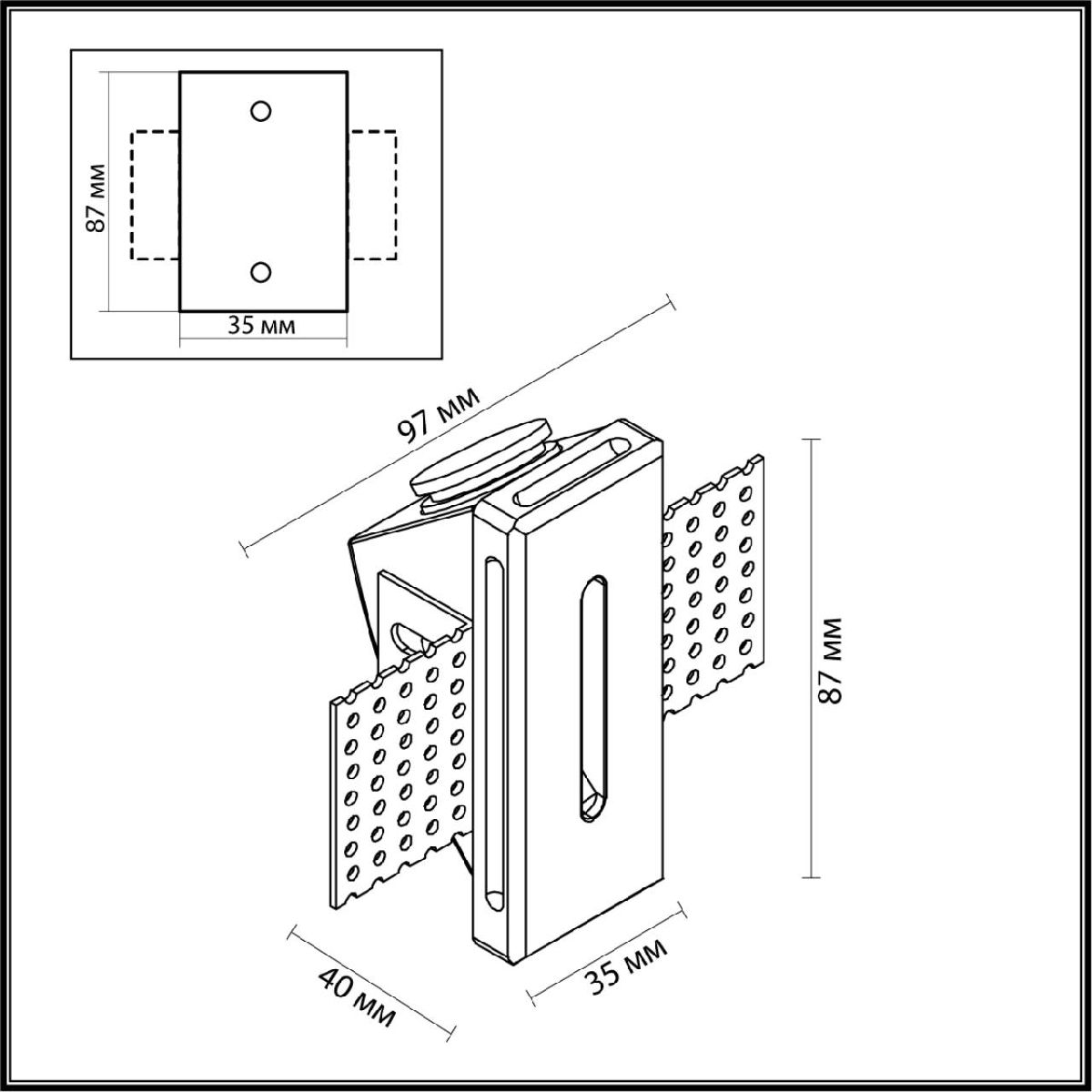 87 мм
35 мм
97 мм
87 мм
40 мм
35 мм