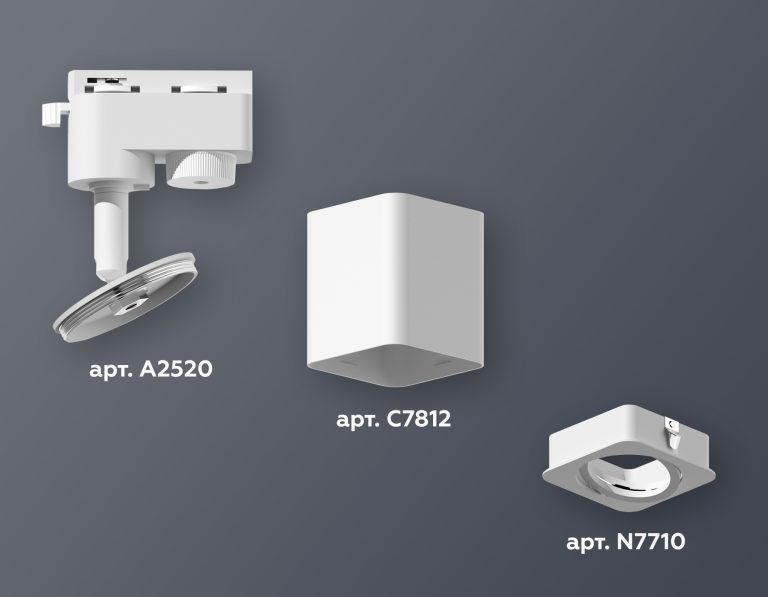 арт. A2520

арт. C7812

арт. N7710