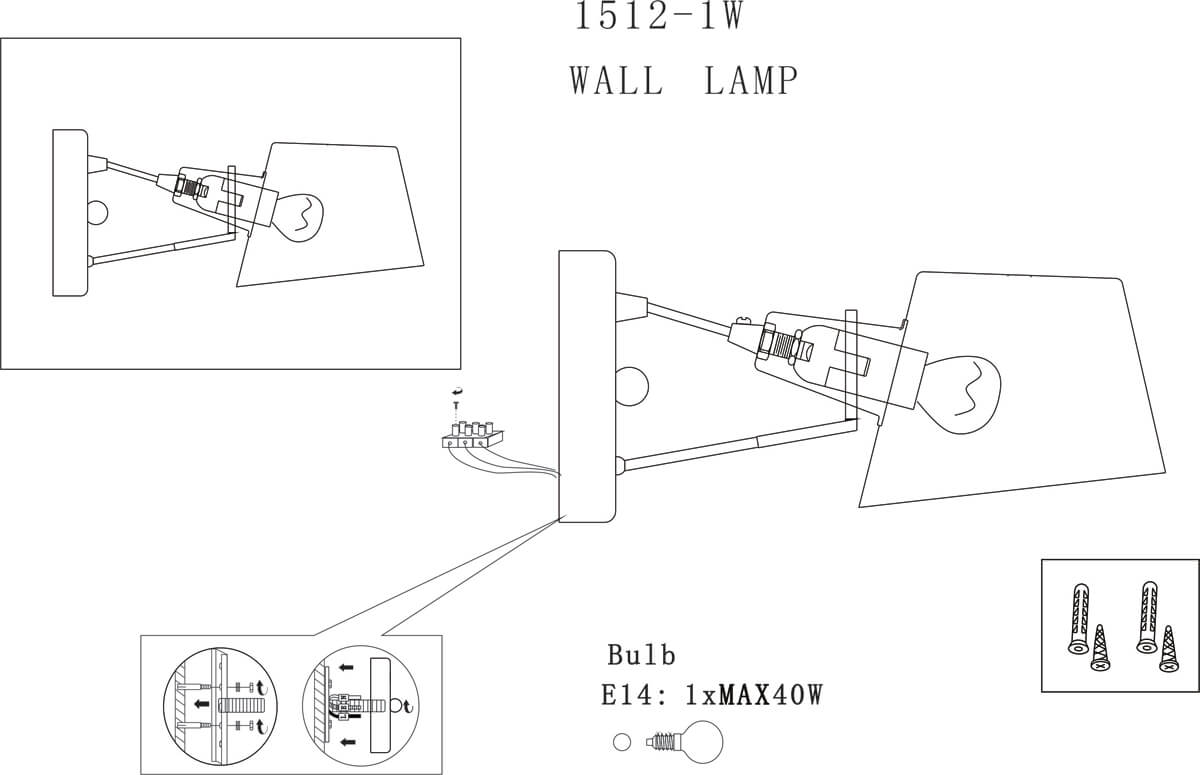 1512-1W
WALL LAMP

Bulb
E14: 1xMAX40W