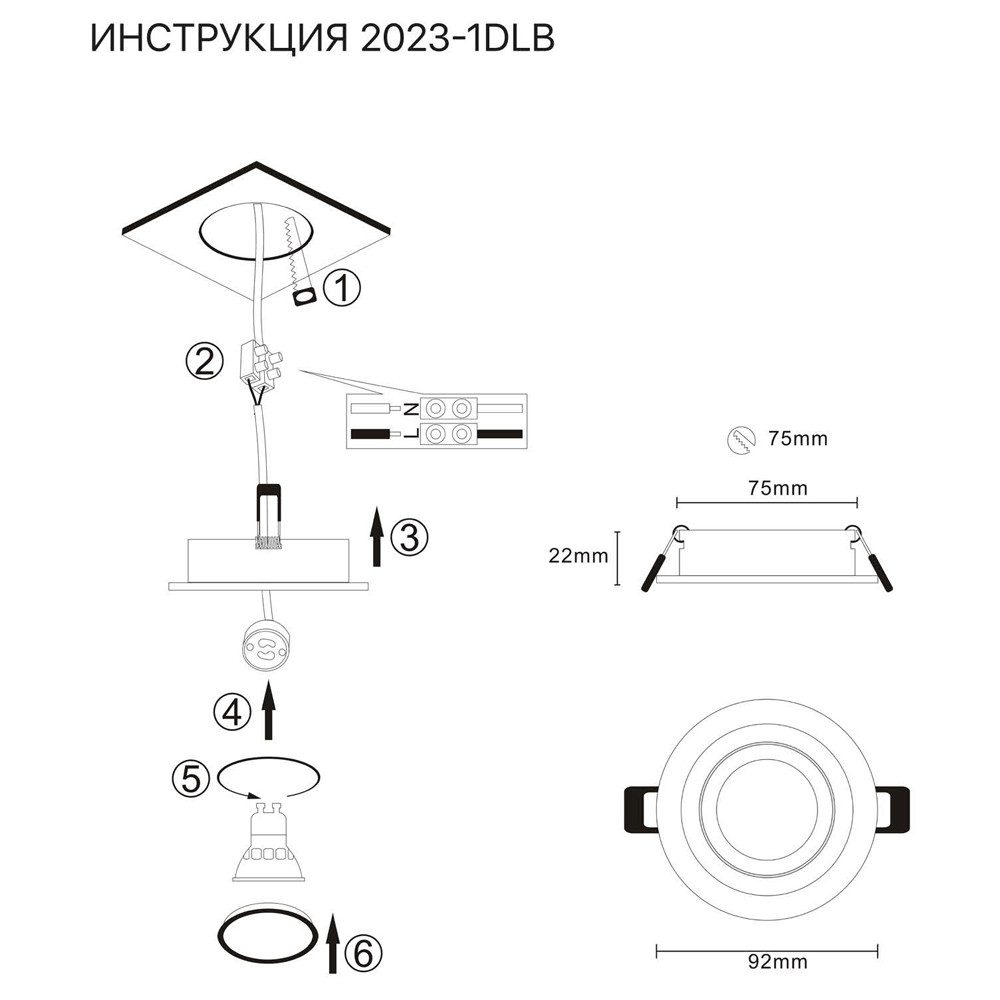 ИНСТРУКЦИЯ 2023-1DLB

①

②

N

L

③

④

⑤

⑥

75mm

75mm

22mm

92mm